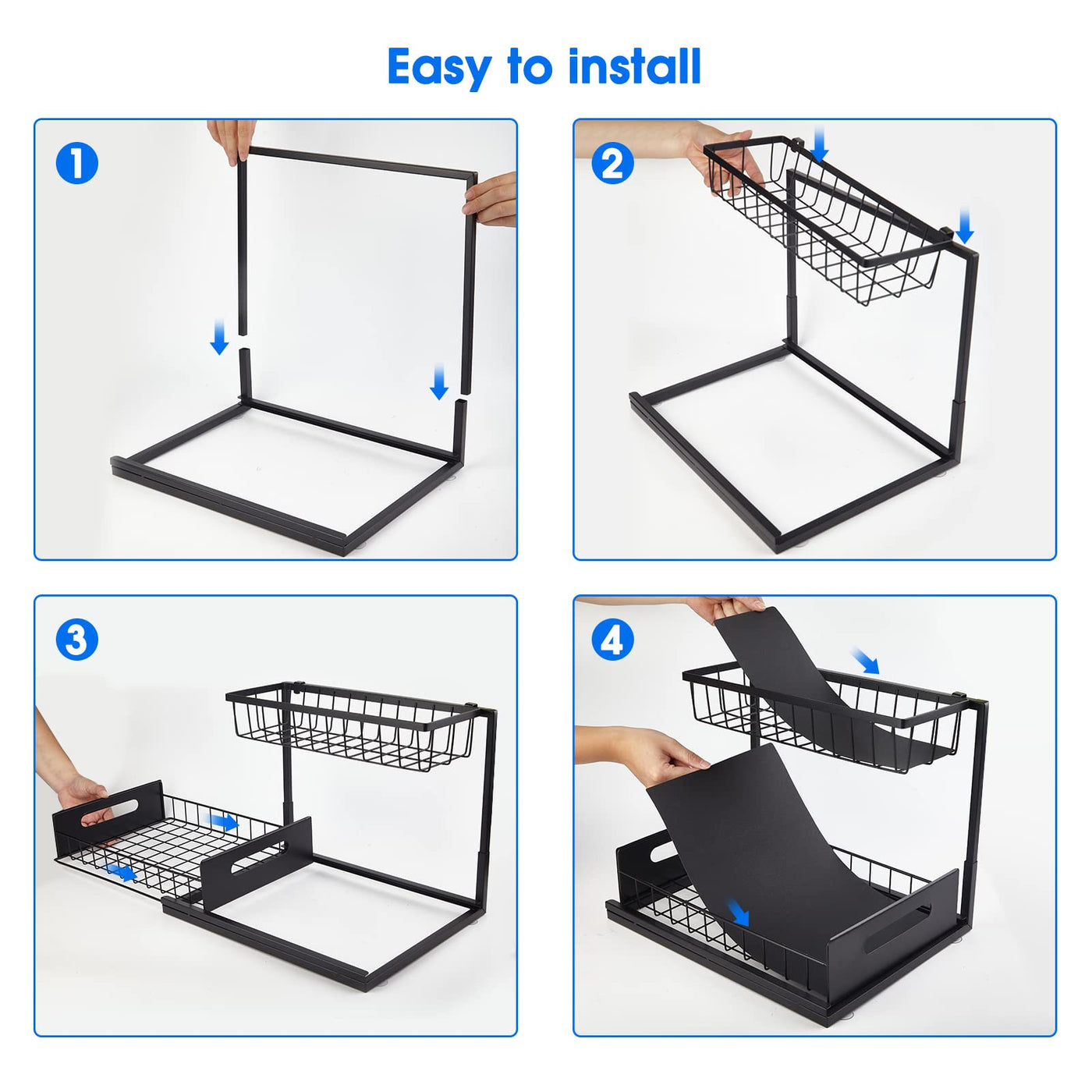 Easy to install

1

2

3

4